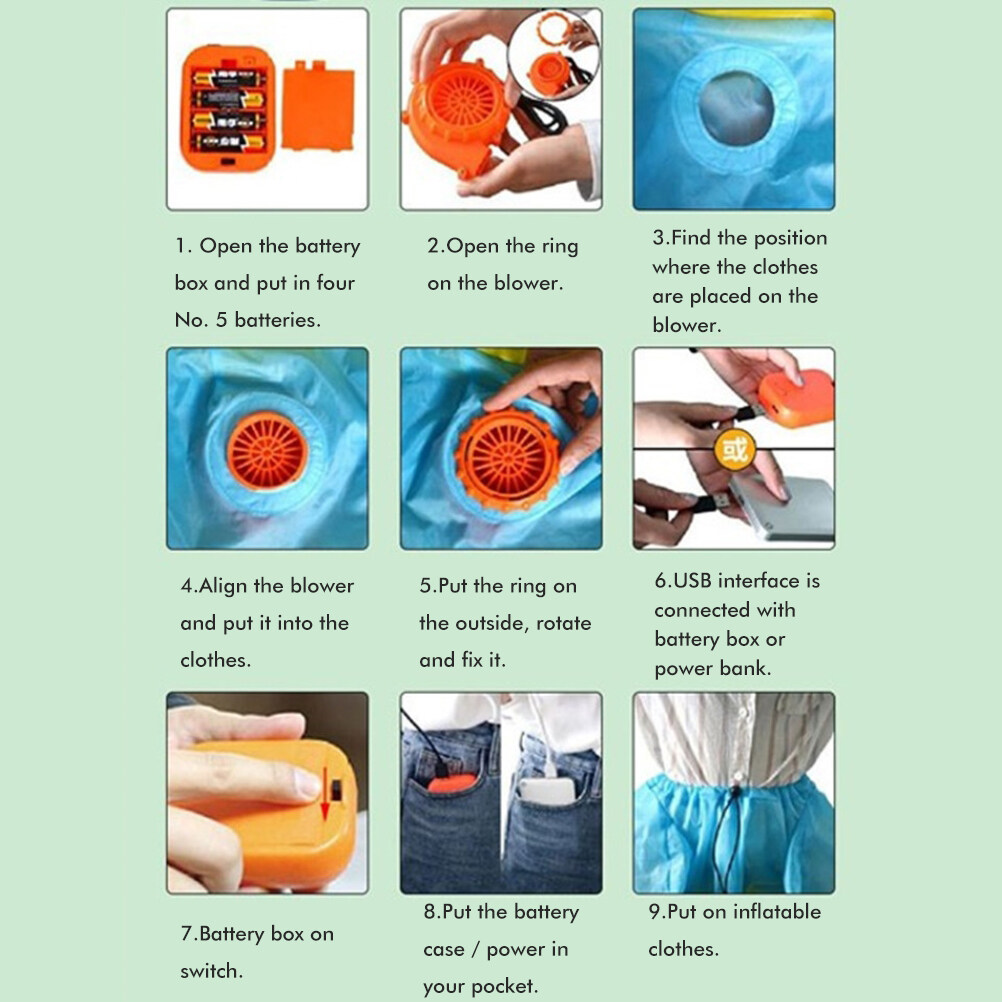 1. Open the battery box and put in four No. 5 batteries.

2.Open the ring on the blower.

3.Find the position where the clothes are placed on the blower.

4.Align the blower and put it into the clothes.

5.Put the ring on the outside, rotate and fix it.

或

6.USB interface is connected with battery box or power bank.

7.Battery box on switch.

8.Put the battery case / power in your pocket.

9.Put on inflatable clothes.